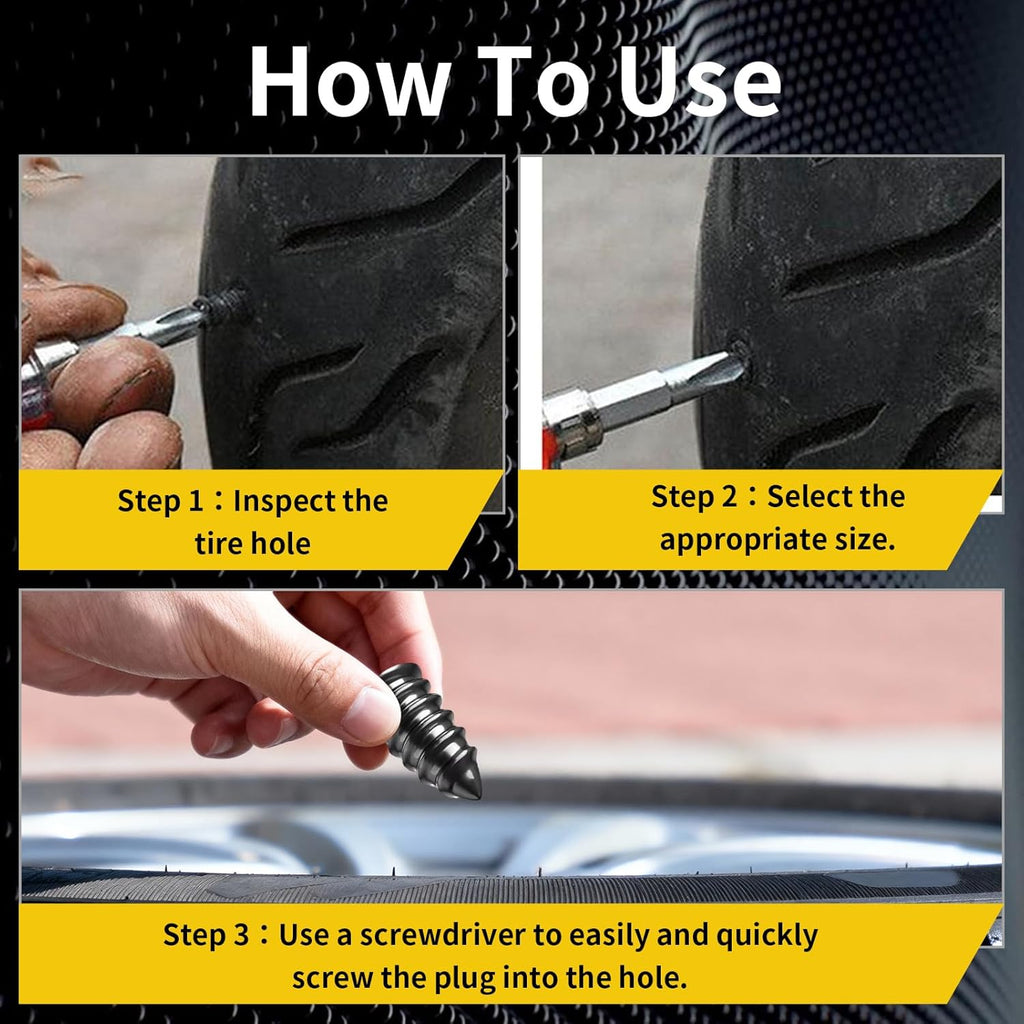 How To Use

Step 1：Inspect the tire hole

Step 2：Select the appropriate size.

Step 3：Use a screwdriver to easily and quickly screw the plug into the hole.