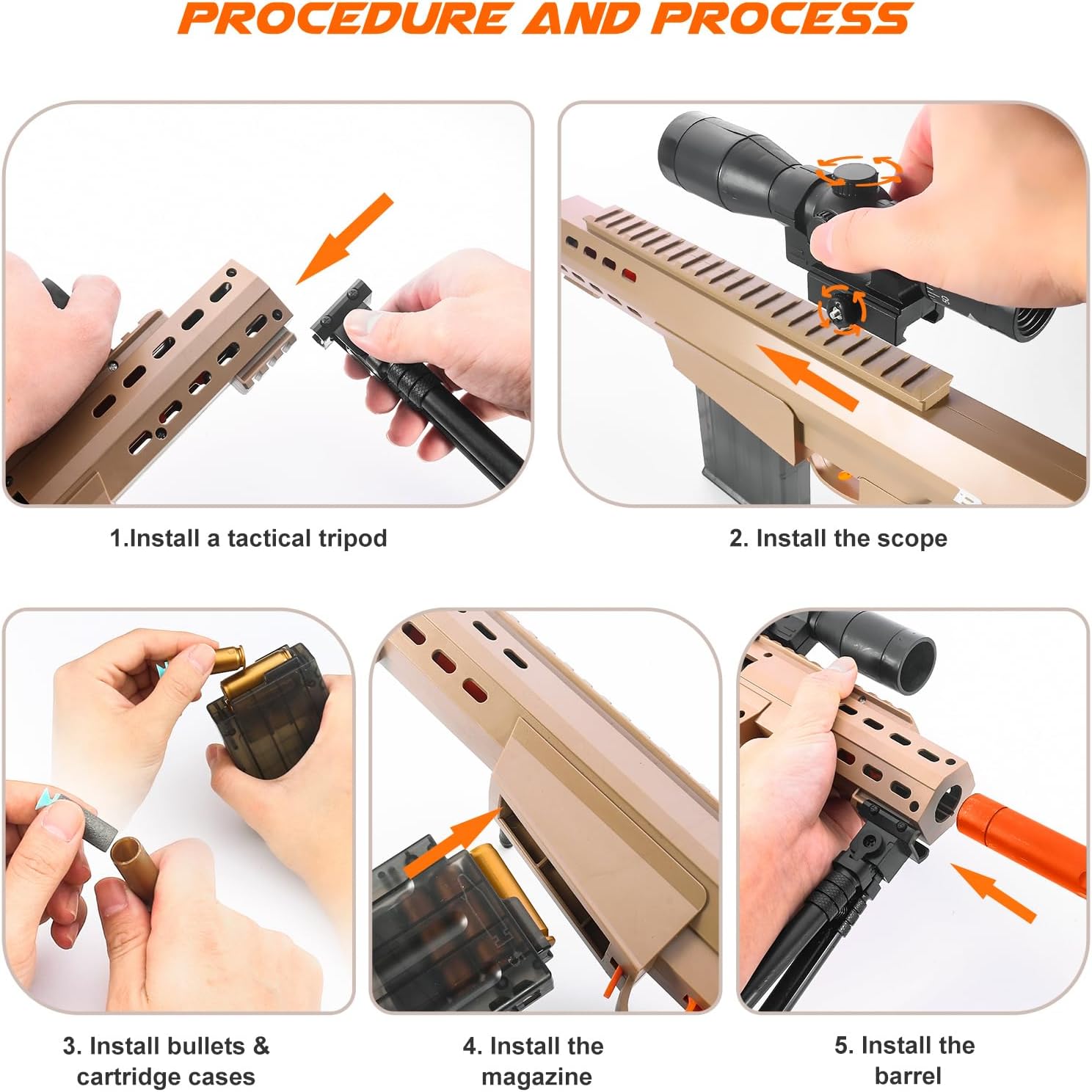 PROCEDURE AND PROCESS

1.Install a tactical tripod

2. Install the scope

3. Install bullets & cartridge cases

4. Install the magazine

5. Install the barrel